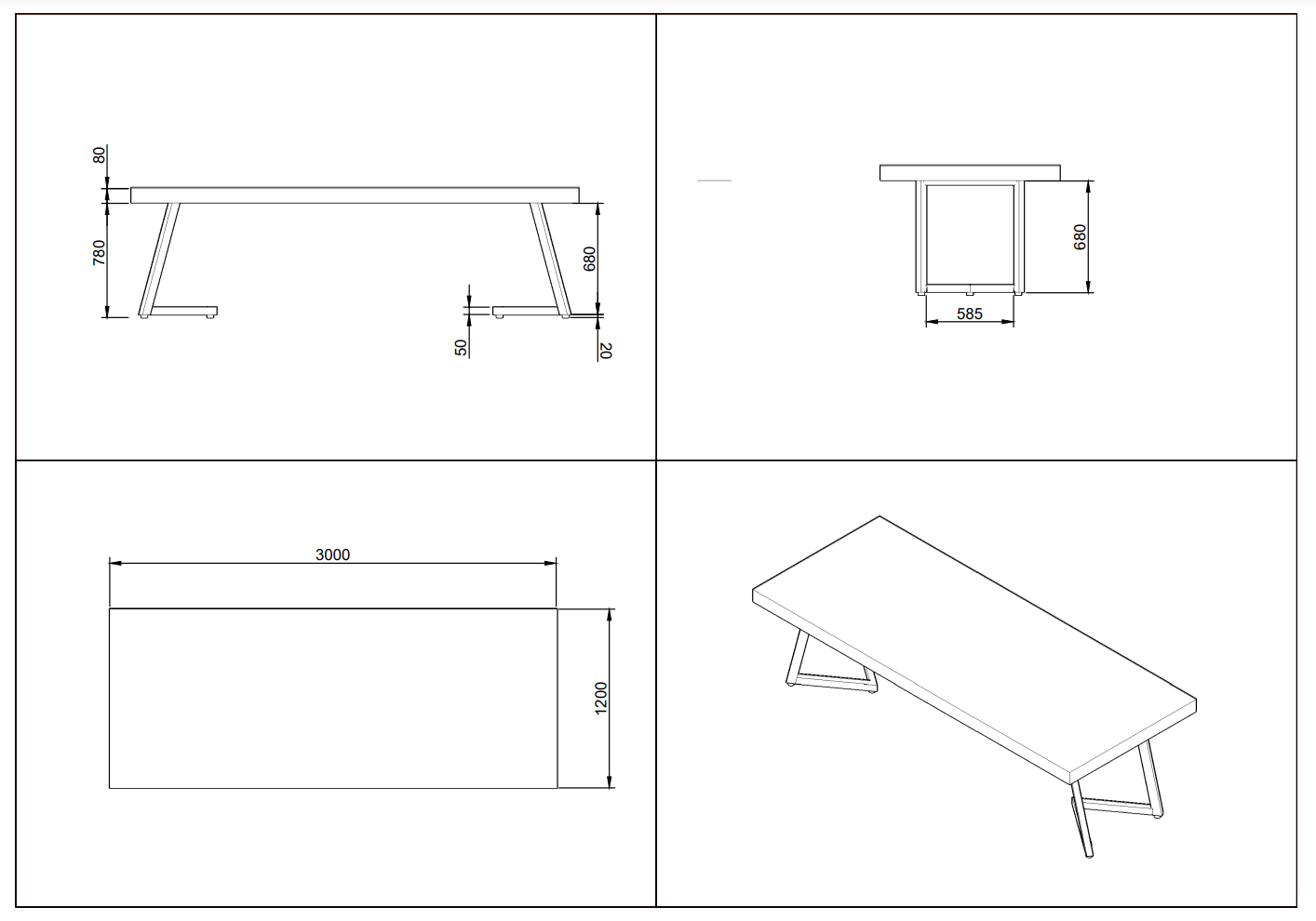 80
780
680
50
20
680
585
3000
1200